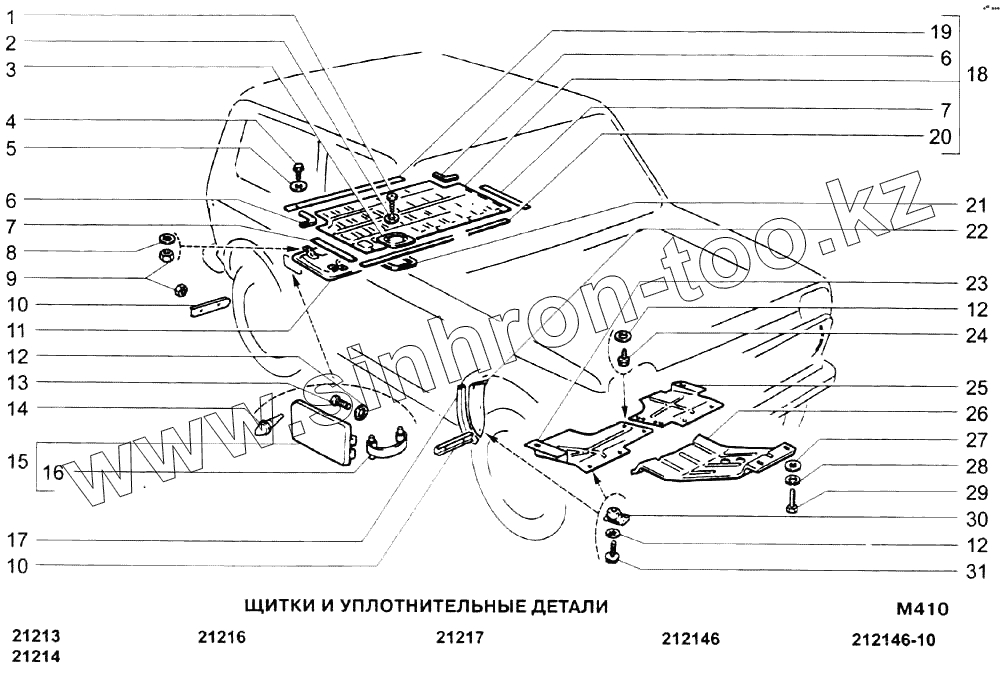 1
2
3
4
5
6
7
8
9
10
11
12
13
14
15
16
17
10

19
6
18
7
20
21
22
23
12
24
25
26
27
28
29
30
12
31

www.sinhron-too.kz

ЩИТКИ И УПЛОТНИТЕЛЬНЫЕ ДЕТАЛИ

M410

21213
21214

21216

21217

212146

212146-10